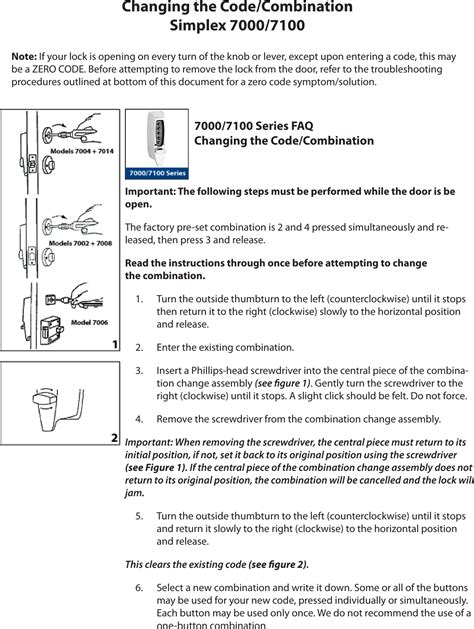 Changing the Code/Combination
Simplex 7000/7100

Note: If your lock is opening on every turn of the knob or lever, except upon entering a code, this may be a ZERO CODE. Before attempting to remove the lock from the door, refer to the troubleshooting procedures outlined at bottom of this document for a zero code symptom/solution.

Models 7004 + 7014

Models 7002 + 7008

Model 7006

1

2

7000/7100 Series

7000/7100 Series FAQ
Changing the Code/Combination

Important: The following steps must be performed while the door is be open.

The factory pre-set combination is 2 and 4 pressed simultaneously and released, then press 3 and release.

Read the instructions through once before attempting to change the combination.

1. Turn the outside thumbturn to the left (counterclockwise) until it stops then return it to the right (clockwise) slowly to the horizontal position and release.

2. Enter the existing combination.

3. Insert a Phillips-head screwdriver into the central piece of the combination change assembly (see figure 1). Gently turn the screwdriver to the right (clockwise) until it stops. A slight click should be felt. Do not force.

4. Remove the screwdriver from the combination change assembly.

Important: When removing the screwdriver, the central piece must return to its initial position, if not, set it back to its original position using the screwdriver (see Figure 1). If the central piece of the combination change assembly does not return to its original position, the combination will be cancelled and the lock will jam.

5. Turn the outside thumbturn to the left (counterclockwise) until it stops and return it slowly to the right (clockwise) to the horizontal position and release.

This clears the existing code (see figure 2).

6. Select a new combination and write it down. Some or all of the buttons may be used for your new code, pressed individually or simultaneously. Each button may be used only once. We do not recommend the use of a one-button combination.