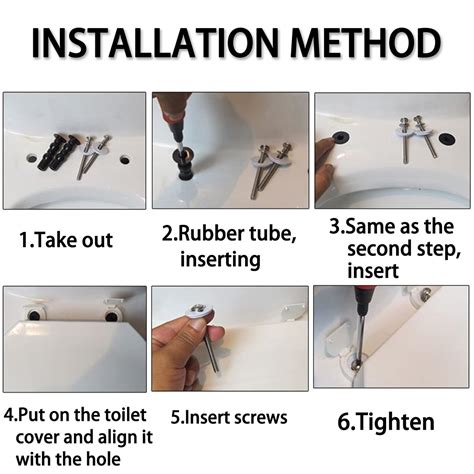 INSTALLATION METHOD

1.Take out

2.Rubber tube, inserting

3.Same as the second step, insert

4.Put on the toilet cover and align it with the hole

5.Insert screws

6.Tighten