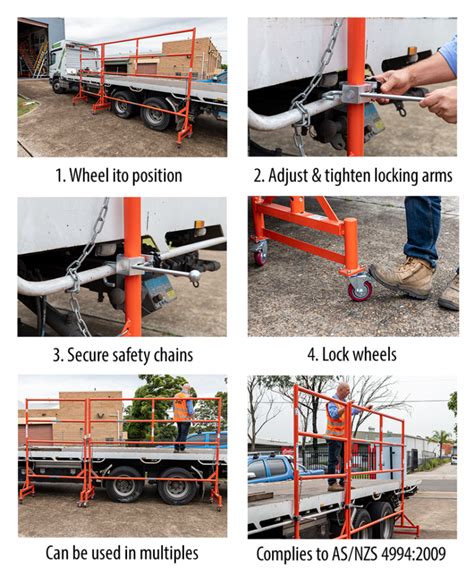 1. Wheel ito position

2. Adjust & tighten locking arms

3. Secure safety chains

4. Lock wheels

Can be used in multiples

Complies to AS/NZS 4994:2009