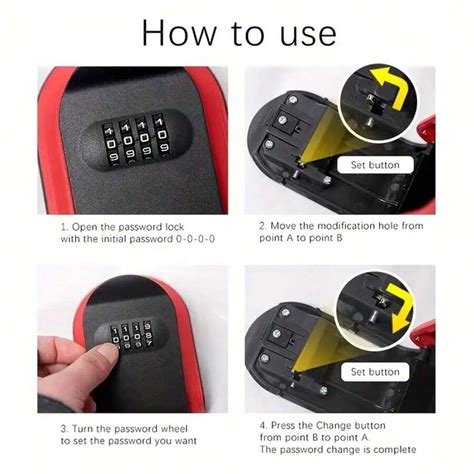 How to use

Set button

1. Open the password lock with the initial password 0-0-0-0

2. Move the modification hole from point A to point B

Set button

3. Turn the password wheel to set the password you want

4. Press the Change button from point B to point A. The password change is complete