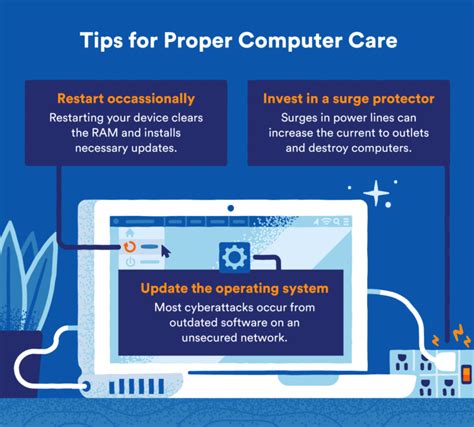 Tips for Proper Computer Care

Restart occassionally
Restarting your device clears the RAM and installs necessary updates.

Invest in a surge protector
Surges in power lines can increase the current to outlets and destroy computers.

Update the operating system
Most cyberattacks occur from outdated software on an unsecured network.