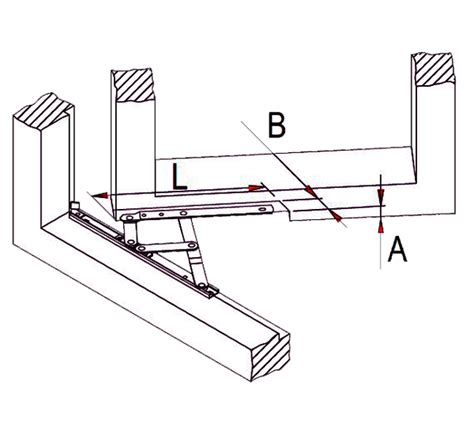 B
L
A