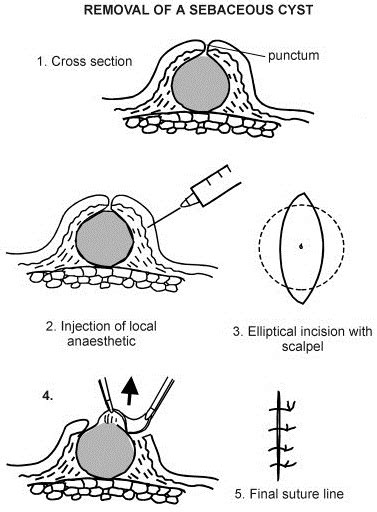 REMOVAL OF A SEBACEOUS CYST

1. Cross section

punctum

2. Injection of local anaesthetic

3. Elliptical incision with scalpel

4.

5. Final suture line