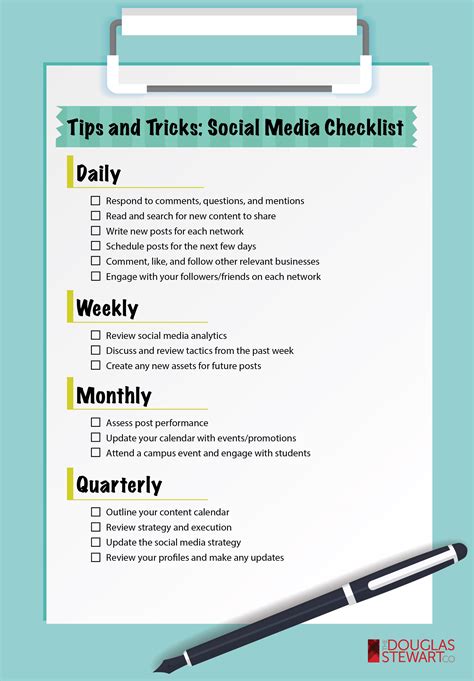 Tips and Tricks: Social Media Checklist

Daily

☐ Respond to comments, questions, and mentions
☐ Read and search for new content to share
☐ Write new posts for each network
☐ Schedule posts for the next few days
☐ Comment, like, and follow other relevant businesses
☐ Engage with your followers/friends on each network

Weekly

☐ Review social media analytics
☐ Discuss and review tactics from the past week
☐ Create any new assets for future posts

Monthly

☐ Assess post performance
☐ Update your calendar with events/promotions
☐ Attend a campus event and engage with students

Quarterly

☐ Outline your content calendar
☐ Review strategy and execution
☐ Update the social media strategy
☐ Review your profiles and make any updates

THE DOUGLAS STEWART CO