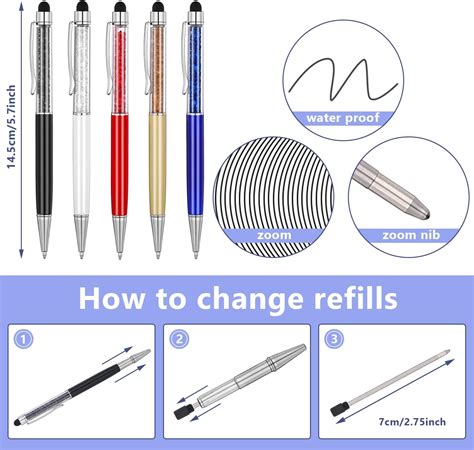 14.5cm/5.7inch

water proof

zoom

zoom nib

How to change refills

1

2

3

7cm/2.75inch