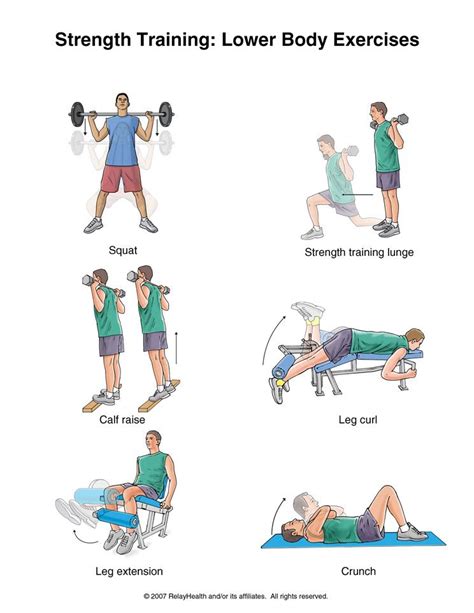 Strength Training: Lower Body Exercises

Squat

Strength training lunge

Calf raise

Leg curl

Leg extension

Crunch

© 2007 RelayHealth and/or its affiliates. All rights reserved.