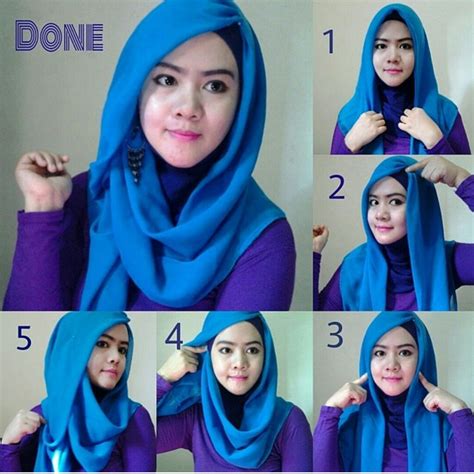 DONE

1

2

5

4

3