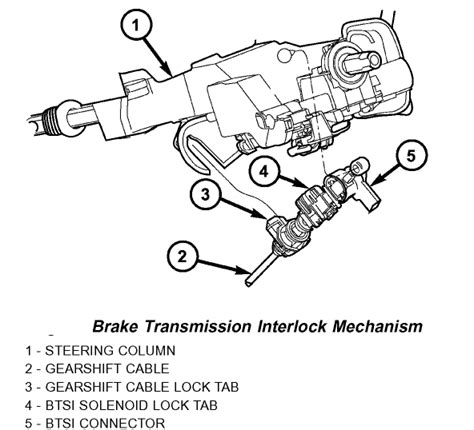 1

5

4

3

2

Brake Transmission Interlock Mechanism

1 - STEERING COLUMN
2 - GEARSHIFT CABLE
3 - GEARSHIFT CABLE LOCK TAB
4 - BTSI SOLENOID LOCK TAB
5 - BTSI CONNECTOR