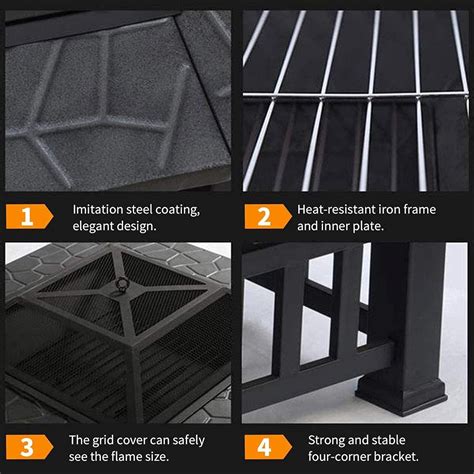 1 Imitation steel coating, elegant design.

2 Heat-resistant iron frame and inner plate.

3 The grid cover can safely see the flame size.

4 Strong and stable four-corner bracket.