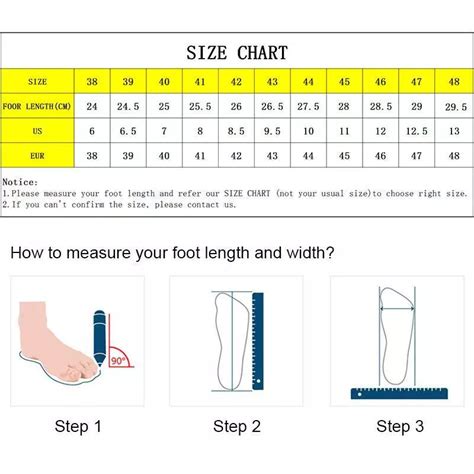 SIZE CHART

| SIZE | 38 | 39 | 40 | 41 | 42 | 43 | 44 | 45 | 46 | 47 | 48 |
|---|---|---|---|---|---|---|---|---|---|---|---|
| FOOR LENGTH(CM) | 24 | 24.5 | 25 | 25.5 | 26 | 26.5 | 27.5 | 28 | 28.5 | 29 | 29.5 |
| US | 6 | 6.5 | 7 | 8 | 8.5 | 9.5 | 10 | 11 | 12 | 12.5 | 13 |
| EUR | 38 | 39 | 40 | 41 | 42 | 43 | 44 | 45 | 46 | 47 | 48 |

Notice:
1.Please measure your foot length and refer our SIZE CHART (not your usual size)to choose right size.
2.If you can't confirm the size, please contact us.

How to measure your foot length and width?

90°

Step 1

Step 2

Step 3