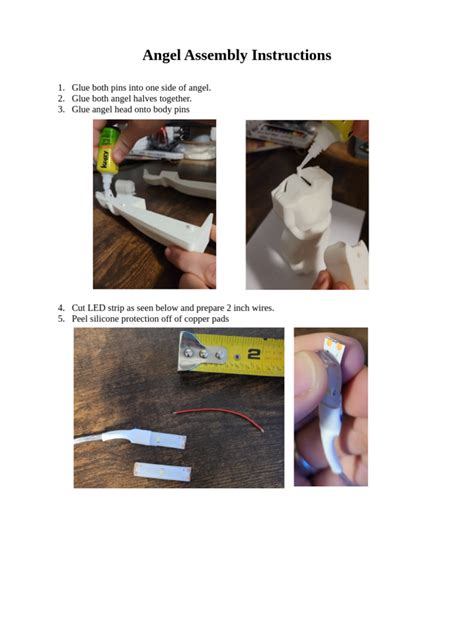 Angel Assembly Instructions

1. Glue both pins into one side of angel.
2. Glue both angel halves together.
3. Glue angel head onto body pins

4. Cut LED strip as seen below and prepare 2 inch wires.
5. Peel silicone protection off of copper pads

2