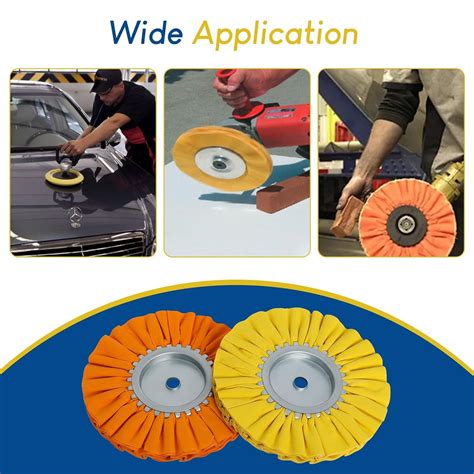 Wide Application