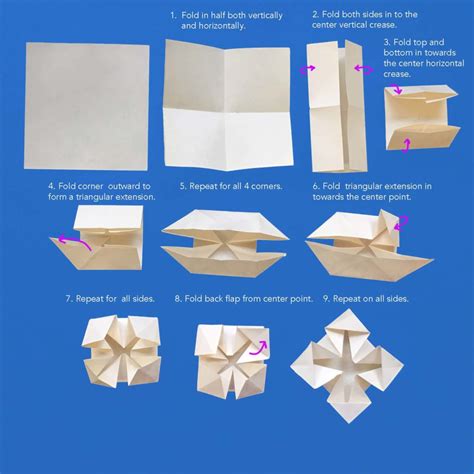 1. Fold in half both vertically and horizontally.

2. Fold both sides in to the center vertical crease.

3. Fold top and bottom in towards the center horizontal crease.

4. Fold corner outward to form a triangular extension.

5. Repeat for all 4 corners.

6. Fold triangular extension in towards the center point.

7. Repeat for all sides.

8. Fold back flap from center point.

9. Repeat on all sides.