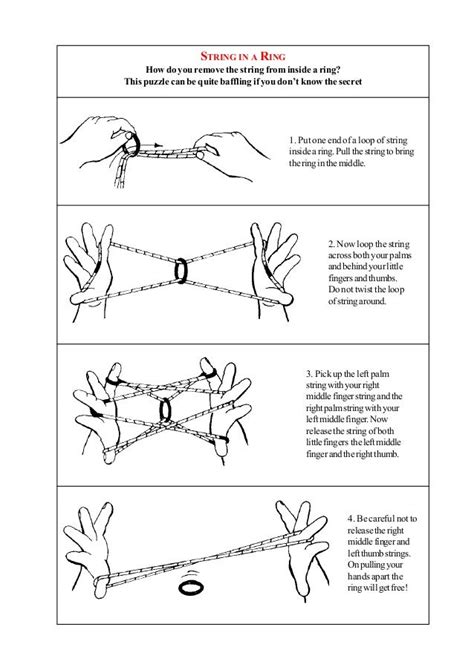 STRING IN A RING
How do you remove the string from inside a ring?
This puzzle can be quite baffling if you don't know the secret

1. Put one end of a loop of string inside a ring. Pull the string to bring the ring in the middle.

2. Now loop the string across both your palms and behind your little fingers and thumbs. Do not twist the loop of string around.

3. Pick up the left palm string with your right middle finger string and the right palm string with your left middle finger. Now release the string of both little fingers the left middle finger and the right thumb.

4. Be careful not to release the right middle finger and left thumb strings. On pulling your hands apart the ring will get free!