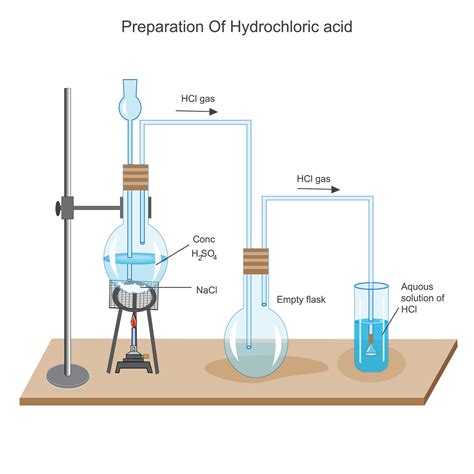 Preparation Of Hydrochloric acid

HCl gas

HCl gas

Conc $H_2SO_4$

NaCl

Empty flask

Aquous solution of HCl