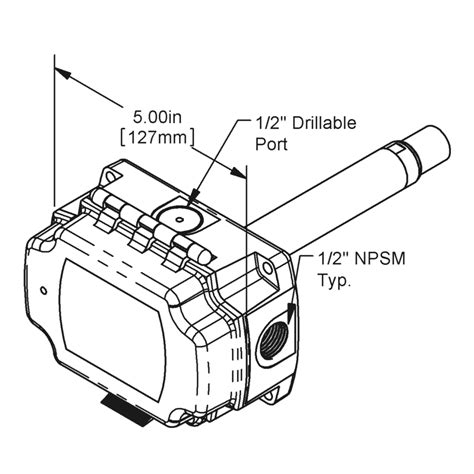 5.00in
[127mm]

1/2" Drillable Port

1/2" NPSM Typ.