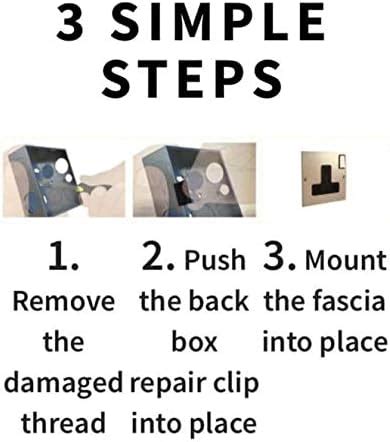 3 SIMPLE STEPS

1. Remove the damaged thread

2. Push the back box repair clip into place

3. Mount the fascia into place