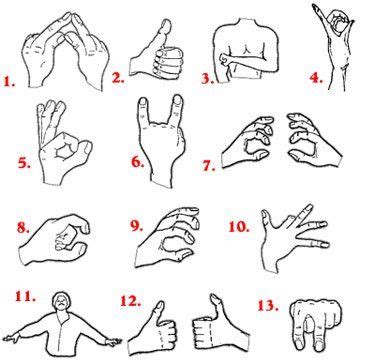 1.

2.

3.

4.

5.

6.

7.

8.

9.

10.

11.

12.

13.