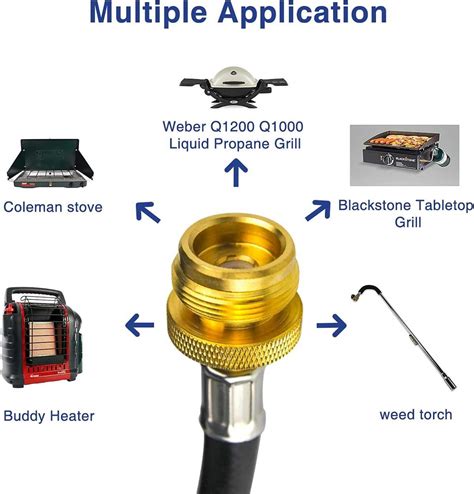 Multiple Application

Weber Q1200 Q1000
Liquid Propane Grill

Coleman stove

Blackstone Tabletop
Grill

Buddy Heater

weed torch