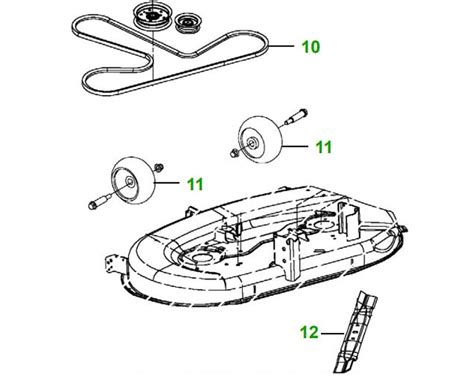 10

11

11

12