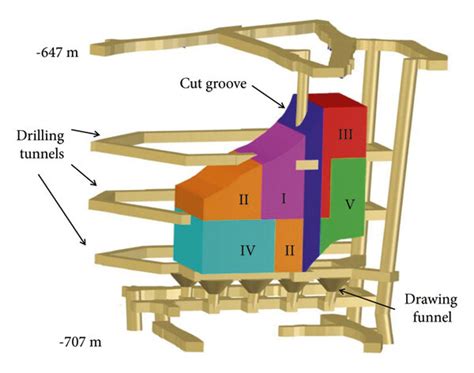 -647 m

Cut groove

Drilling tunnels

III

II

I

V

IV

II

Drawing funnel

-707 m