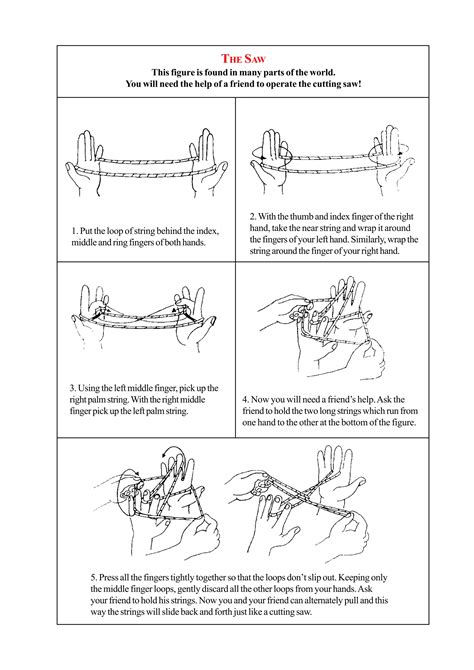 THE SAW

This figure is found in many parts of the world. You will need the help of a friend to operate the cutting saw!

1. Put the loop of string behind the index, middle and ring fingers of both hands.

2. With the thumb and index finger of the right hand, take the near string and wrap it around the fingers of your left hand. Similarly, wrap the string around the finger of your right hand.

3. Using the left middle finger, pick up the right palm string. With the right middle finger pick up the left palm string.

4. Now you will need a friend's help. Ask the friend to hold the two long strings which run from one hand to the other at the bottom of the figure.

5. Press all the fingers tightly together so that the loops don't slip out. Keeping only the middle finger loops, gently discard all the other loops from your hands. Ask your friend to hold his strings. Now you and your friend can alternately pull and this way the strings will slide back and forth just like a cutting saw.