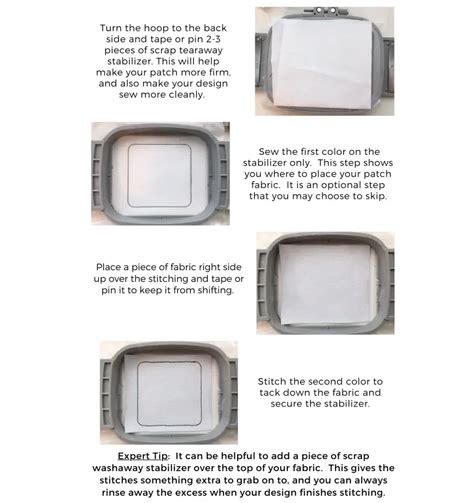 Turn the hoop to the back side and tape or pin 2-3 pieces of scrap tearaway stabilizer. This will help make your patch more firm, and also make your design sew more cleanly.

Sew the first color on the stabilizer only. This step shows you where to place your patch fabric. It is an optional step that you may choose to skip.

Place a piece of fabric right side up over the stitching and tape or pin it to keep it from shifting.

Stitch the second color to tack down the fabric and secure the stabilizer.

Expert Tip: It can be helpful to add a piece of scrap washaway stabilizer over the top of your fabric. This gives the stitches something extra to grab on to, and you can always rinse away the excess when your design finishes stitching.