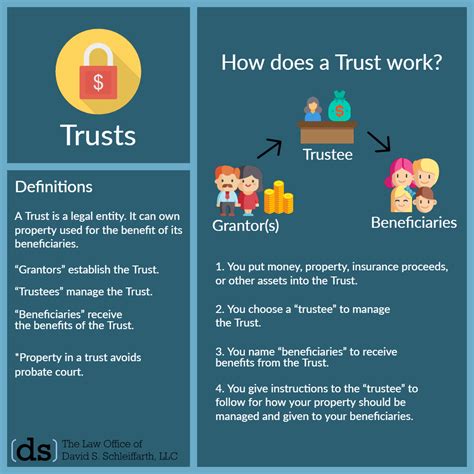 $

Trusts

Definitions

A Trust is a legal entity. It can own property used for the benefit of its beneficiaries.

"Grantors" establish the Trust.

"Trustees" manage the Trust.

"Beneficiaries" receive the benefits of the Trust.

*Property in a trust avoids probate court.

(ds) The Law Office of David S. Schleiffarth, LLC

How does a Trust work?

$

Trustee

Grantor(s)

Beneficiaries

1. You put money, property, insurance proceeds, or other assets into the Trust.

2. You choose a "trustee" to manage the Trust.

3. You name "beneficiaries" to receive benefits from the Trust.

4. You give instructions to the "trustee" to follow for how your property should be managed and given to your beneficiaries.