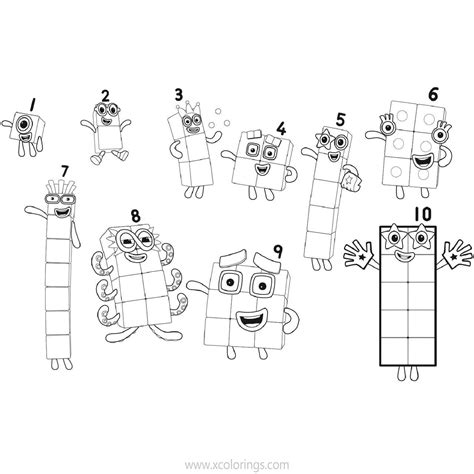 1
2
3
4
5
6
7
8
9
10

www.xcolorings.com