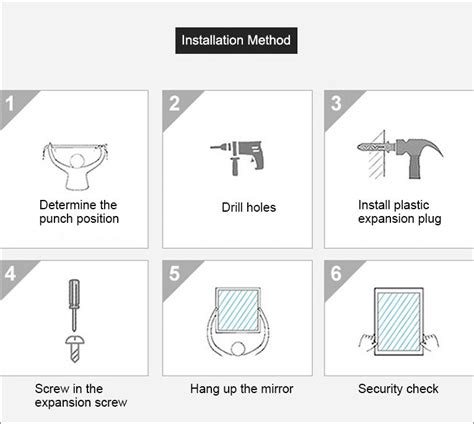 Installation Method

1
Determine the punch position

2
Drill holes

3
Install plastic expansion plug

4
Screw in the expansion screw

5
Hang up the mirror

6
Security check