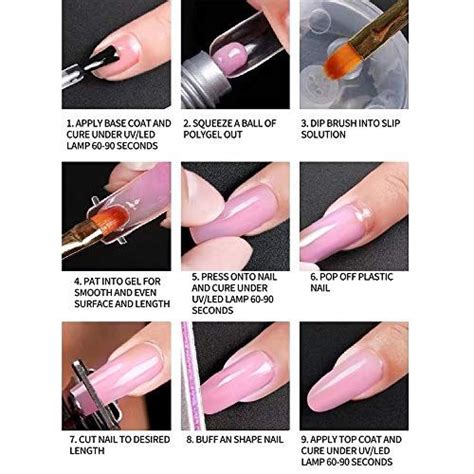 1. APPLY BASE COAT AND CURE UNDER UV/LED LAMP 60-90 SECONDS

2. SQUEEZE A BALL OF POLYGEL OUT

3. DIP BRUSH INTO SLIP SOLUTION

4. PAT INTO GEL FOR SMOOTH AND EVEN SURFACE AND LENGTH

5. PRESS ONTO NAIL AND CURE UNDER UV/LED LAMP 60-90 SECONDS

6. POP OFF PLASTIC NAIL

7. CUT NAIL TO DESIRED LENGTH

8. BUFF AN SHAPE NAIL

9. APPLY TOP COAT AND CURE UNDER UV/LED LAMP 60-90 SECONDS