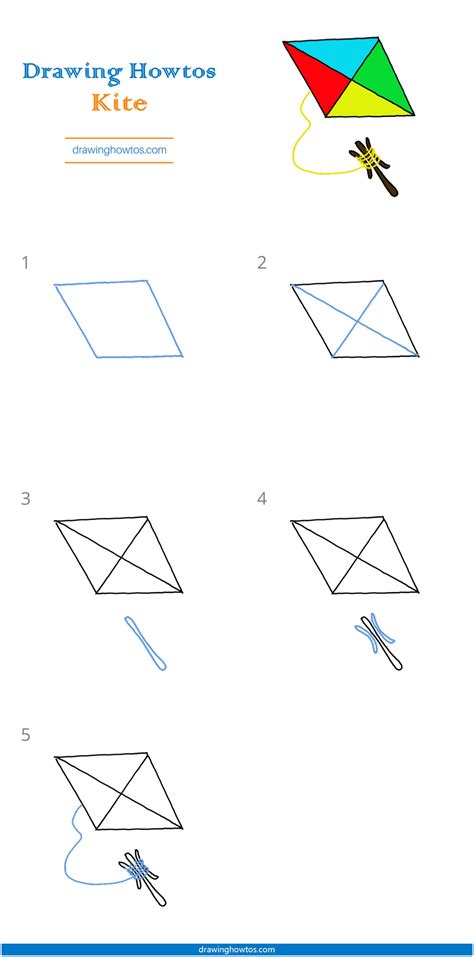 Drawing Howtos
Kite

drawinghowtos.com

1

2

3

4

5

drawinghowtos.com