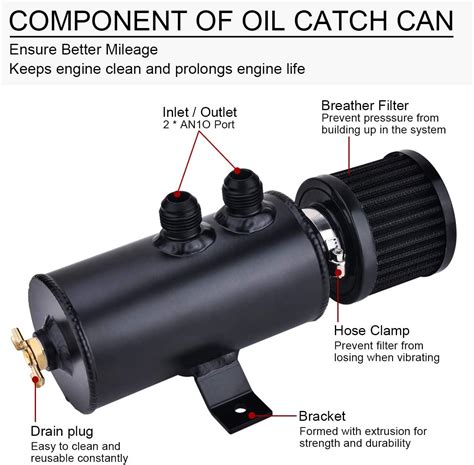 COMPONENT OF OIL CATCH CAN

Ensure Better Mileage
Keeps engine clean and prolongs engine life

Inlet / Outlet
2 * AN1O Port

Breather Filter
Prevent presssure from building up in the system

Hose Clamp
Prevent filter from losing when vibrating

Bracket
Formed with extrusion for strength and durability

Drain plug
Easy to clean and reusable constantly