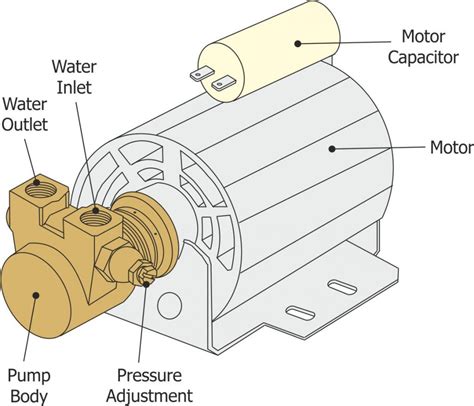 Motor Capacitor

Water Inlet

Water Outlet

Motor

Pump Body

Pressure Adjustment