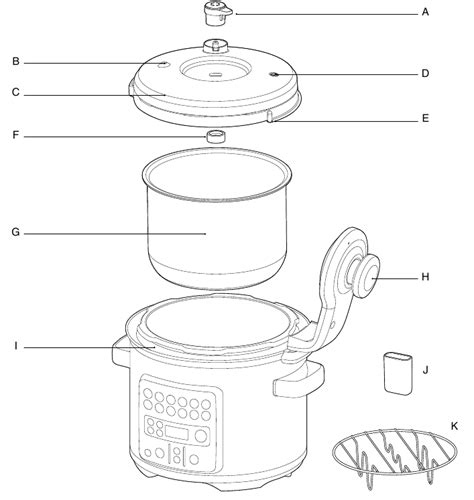 A
B
D
C
E
F
G
H
I
J
K