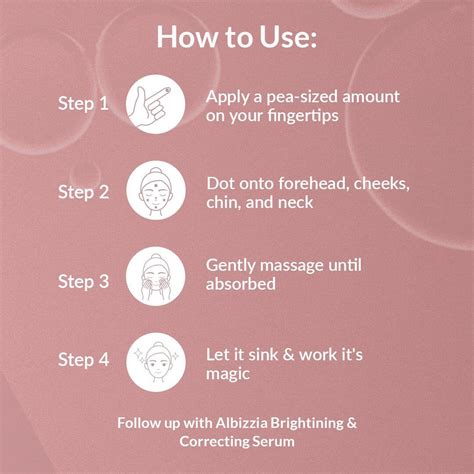 How to Use:

Step 1
Apply a pea-sized amount on your fingertips

Step 2
Dot onto forehead, cheeks, chin, and neck

Step 3
Gently massage until absorbed

Step 4
Let it sink & work it's magic

Follow up with Albizzia Brightining & Correcting Serum