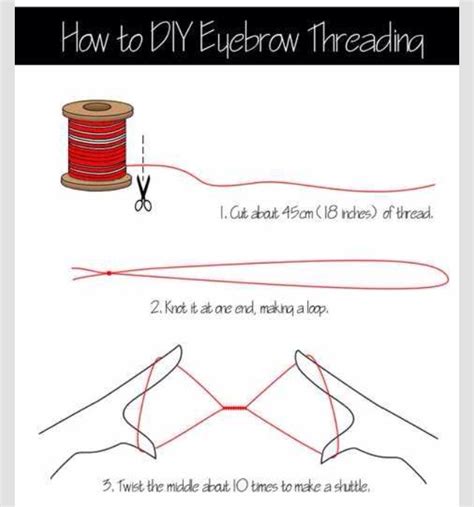 How to DIY Eyebrow Threading

1. Cut about 45cm (18 inches) of thread.

2. Knot it at one end, making a loop.

3. Twist the middle about 10 times to make a shuttle.