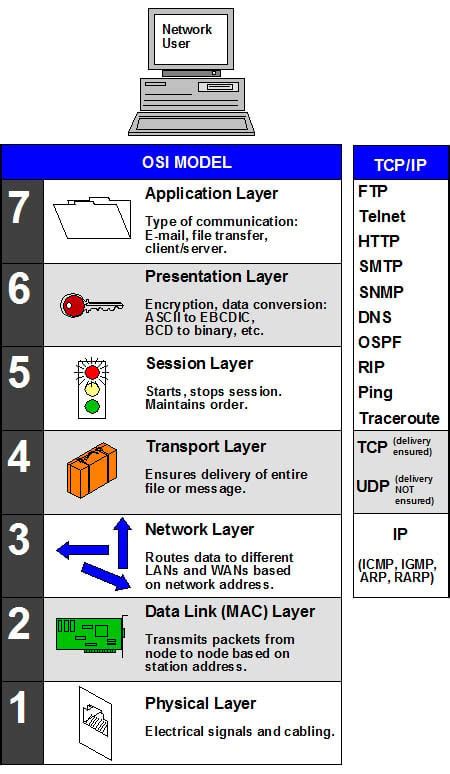 Network User

OSI MODEL

7
Application Layer
Type of communication: E-mail, file transfer, client/server.

6
Presentation Layer
Encryption, data conversion: ASCII to EBCDIC, BCD to binary, etc.

5
Session Layer
Starts, stops session. Maintains order.

4
Transport Layer
Ensures delivery of entire file or message.

3
Network Layer
Routes data to different LANs and WANs based on network address.

2
Data Link (MAC) Layer
Transmits packets from node to node based on station address.

1
Physical Layer
Electrical signals and cabling.

TCP/IP
FTP
Telnet
HTTP
SMTP
SNMP
DNS
OSPF
RIP
Ping
Traceroute

TCP (delivery ensured)
UDP (delivery NOT ensured)

IP
(ICMP, IGMP, ARP, RARP)