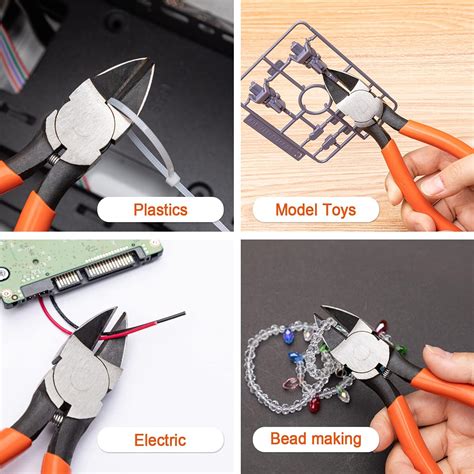 Plastics

Model Toys

Electric

Bead making