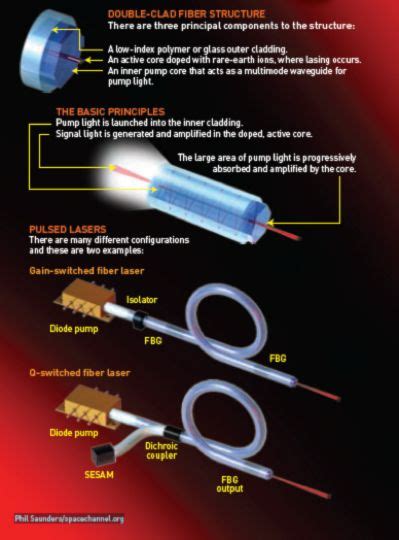 DOUBLE-CLAD FIBER STRUCTURE
There are three principal components to the structure:

A low-index polymer or glass outer cladding.
An active core doped with rare-earth ions, where lasing occurs.
An inner pump core that acts as a multimode waveguide for pump light.

THE BASIC PRINCIPLES
Pump light is launched into the inner cladding.
Signal light is generated and amplified in the doped, active core.

The large area of pump light is progressively absorbed and amplified by the core.

PULSED LASERS
There are many different configurations and these are two examples:

Gain-switched fiber laser

Isolator

Diode pump

FBG

FBG

Q-switched fiber laser

Diode pump

Dichroic coupler

SESAM

FBG output

Phil Saunders/spacechannel.org