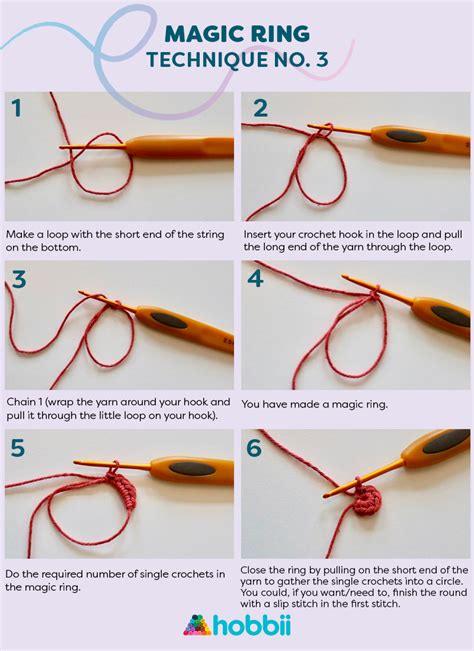 MAGIC RING
TECHNIQUE NO. 3

1

Make a loop with the short end of the string on the bottom.

2

Insert your crochet hook in the loop and pull the long end of the yarn through the loop.

3

Chain 1 (wrap the yarn around your hook and pull it through the little loop on your hook).

4

You have made a magic ring.

5

Do the required number of single crochets in the magic ring.

6

Close the ring by pulling on the short end of the yarn to gather the single crochets into a circle. You could, if you want/need to, finish the round with a slip stitch in the first stitch.

hobbii