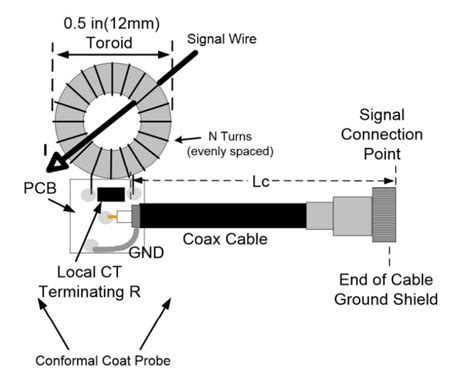 0.5 in(12mm)
Toroid

Signal Wire

N Turns
(evenly spaced)

Signal
Connection
Point

PCB

Lc

Coax Cable

GND

Local CT
Terminating R

End of Cable
Ground Shield

Conformal Coat Probe