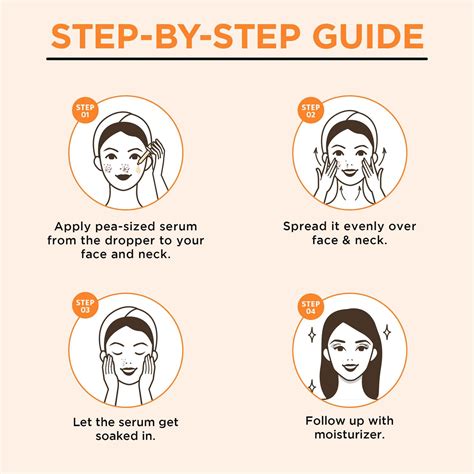 STEP-BY-STEP GUIDE

STEP 01

Apply pea-sized serum from the dropper to your face and neck.

STEP 02

Spread it evenly over face & neck.

STEP 03

Let the serum get soaked in.

STEP 04

Follow up with moisturizer.