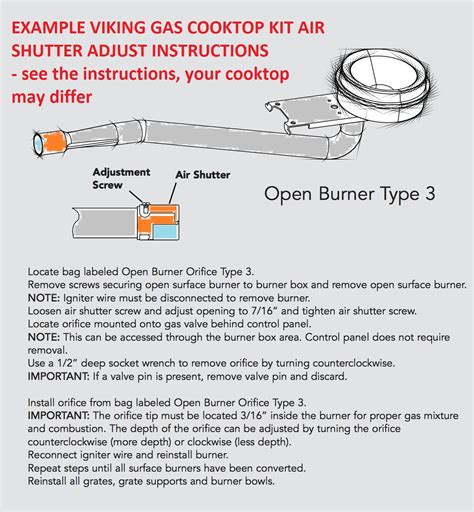 EXAMPLE VIKING GAS COOKTOP KIT AIR SHUTTER ADJUST INSTRUCTIONS
- see the instructions, your cooktop may differ

Adjustment Screw

Air Shutter

Open Burner Type 3

Locate bag labeled Open Burner Orifice Type 3.
Remove screws securing open surface burner to burner box and remove open surface burner.
NOTE: Igniter wire must be disconnected to remove burner.
Loosen air shutter screw and adjust opening to 7/16" and tighten air shutter screw.
Locate orifice mounted onto gas valve behind control panel.
NOTE: This can be accessed through the burner box area. Control panel does not require removal.
Use a 1/2" deep socket wrench to remove orifice by turning counterclockwise.
IMPORTANT: If a valve pin is present, remove valve pin and discard.

Install orifice from bag labeled Open Burner Orifice Type 3.
IMPORTANT: The orifice tip must be located 3/16" inside the burner for proper gas mixture and combustion. The depth of the orifice can be adjusted by turning the orifice counterclockwise (more depth) or clockwise (less depth).
Reconnect igniter wire and reinstall burner.
Repeat steps until all surface burners have been converted.
Reinstall all grates, grate supports and burner bowls.