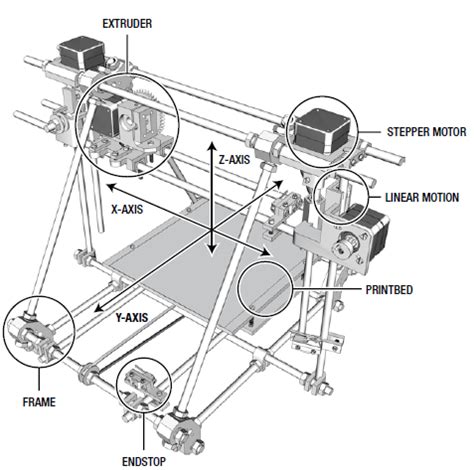 EXTRUDER

STEPPER MOTOR

Z-AXIS

LINEAR MOTION

X-AXIS

PRINTBED

Y-AXIS

FRAME

ENDSTOP