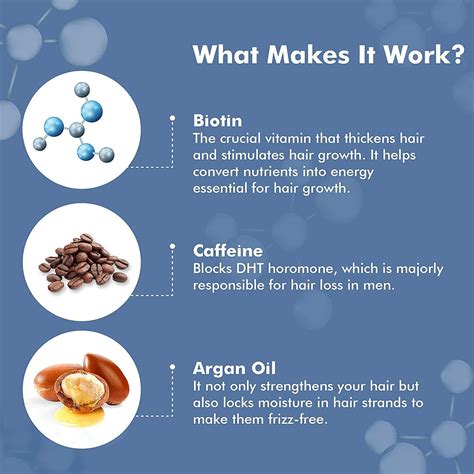 What Makes It Work?

Biotin
The crucial vitamin that thickens hair and stimulates hair growth. It helps convert nutrients into energy essential for hair growth.

Caffeine
Blocks DHT horomone, which is majorly responsible for hair loss in men.

Argan Oil
It not only strengthens your hair but also locks moisture in hair strands to make them frizz-free.