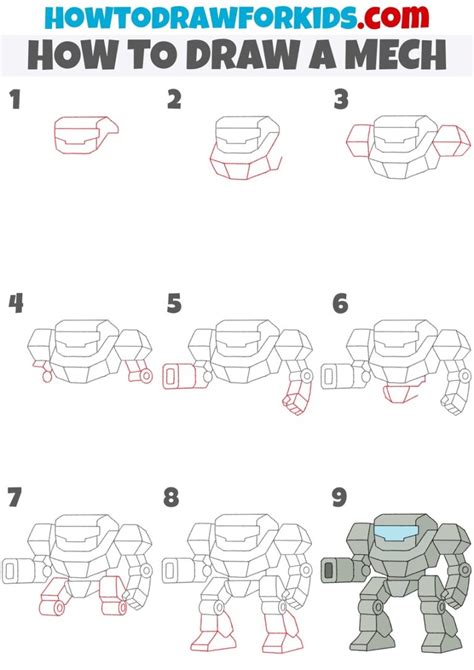 HOWTODRAWFORKIDS.com
HOW TO DRAW A MECH

1

2

3

4

5

6

7

8

9