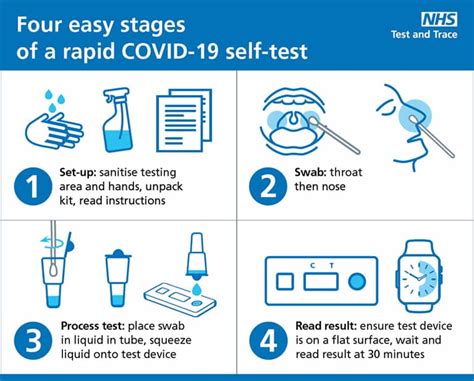 Four easy stages of a rapid COVID-19 self-test

NHS
Test and Trace

1
Set-up: sanitise testing area and hands, unpack kit, read instructions

2
Swab: throat then nose

3
Process test: place swab in liquid in tube, squeeze liquid onto test device

C T

4
Read result: ensure test device is on a flat surface, wait and read result at 30 minutes