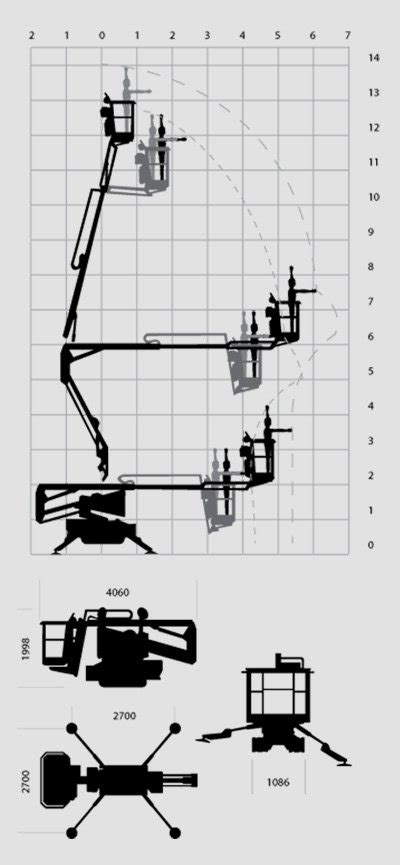 2 1 0 1 2 3 4 5 6 7

14
13
12
11
10
9
8
7
6
5
4
3
2
1
0

4060
1998
2700
2700
1086