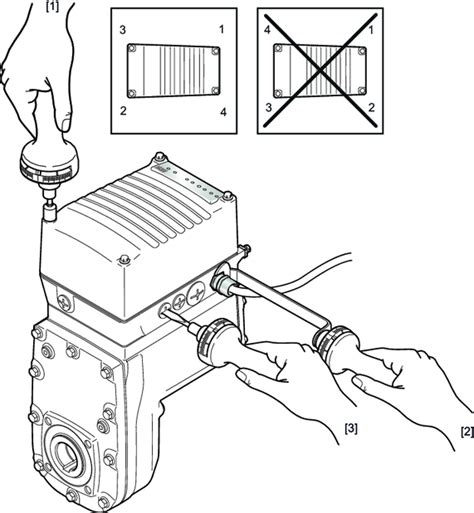 [1]

3 1
2 4

4 1
3 2

[3]

[2]